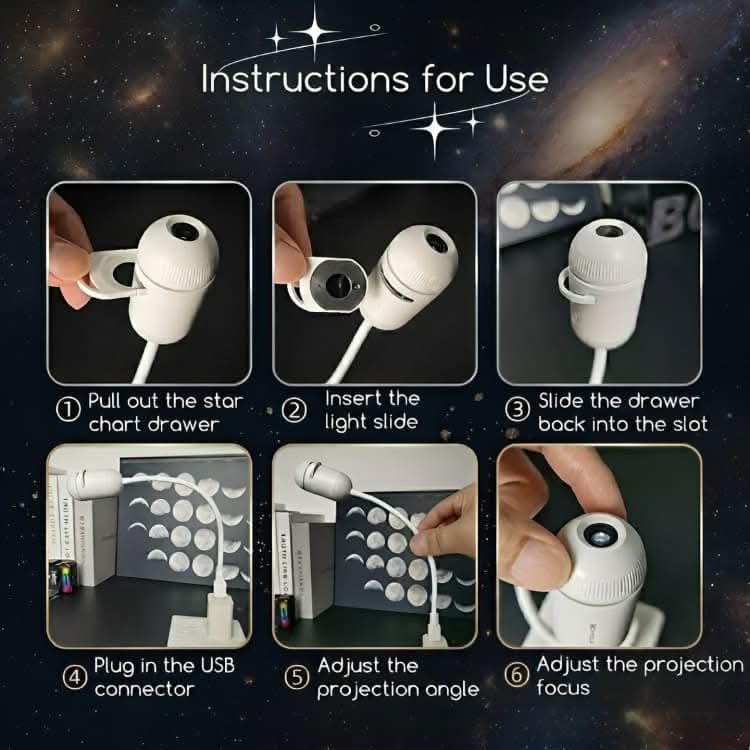 Instructions for Use

① Pull out the star chart drawer

② Insert the light slide

③ Slide the drawer back into the slot

④ Plug in the USB connector

⑤ Adjust the projection angle

⑥ Adjust the projection focus